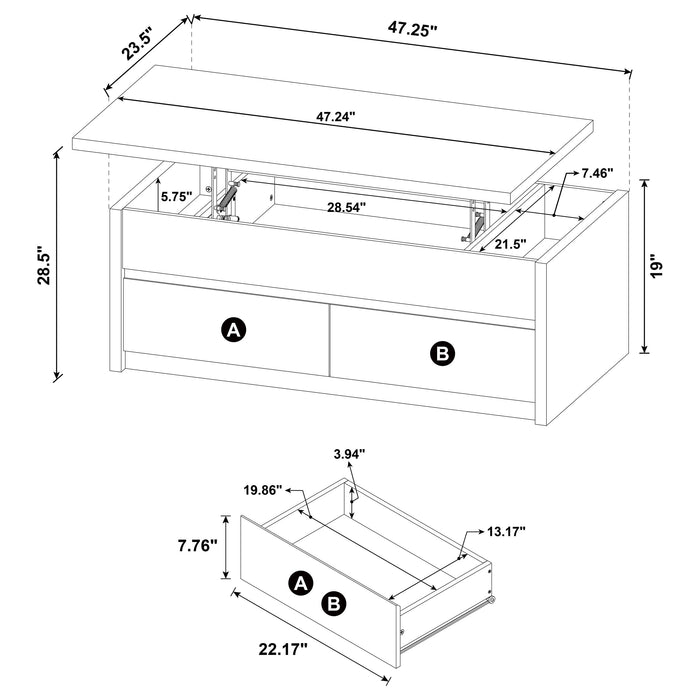 23.5"
47.25"
47.24"
7.46"
5.75"
28.54"
21.5"
28.5"
19"
A
B
3.94"
19.86"
13.17"
7.76"
A
B
22.17"