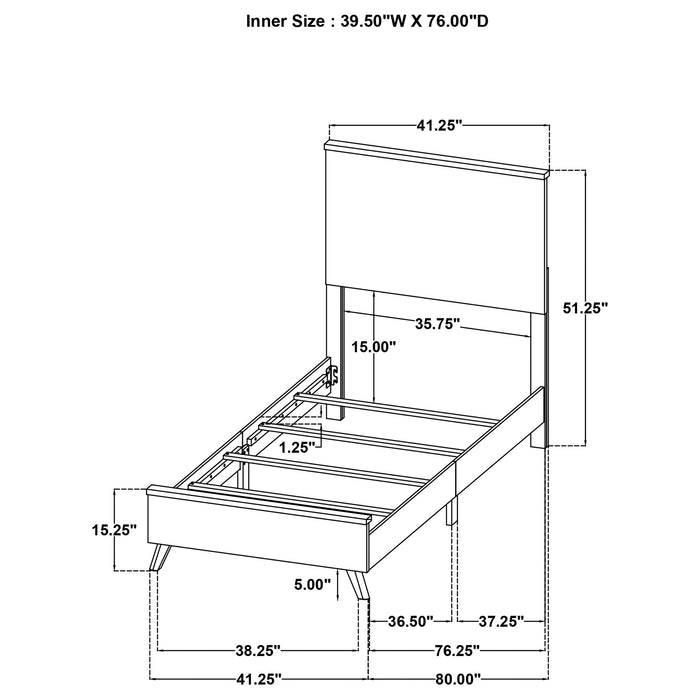 Inner Size : 39.50"W X 76.00"D

41.25"

51.25"

35.75"

15.00"

1.25"

15.25"

5.00"

36.50"

37.25"

38.25"

76.25"

41.25"

80.00"