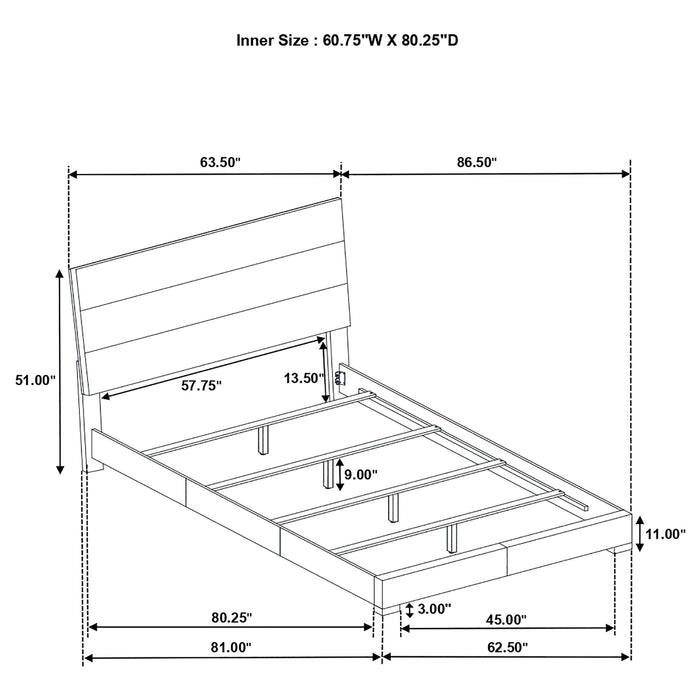 Inner Size : 60.75"W X 80.25"D

63.50"

86.50"

51.00"

57.75"

13.50"

9.00"

11.00"

3.00"

80.25"

45.00"

81.00"

62.50"